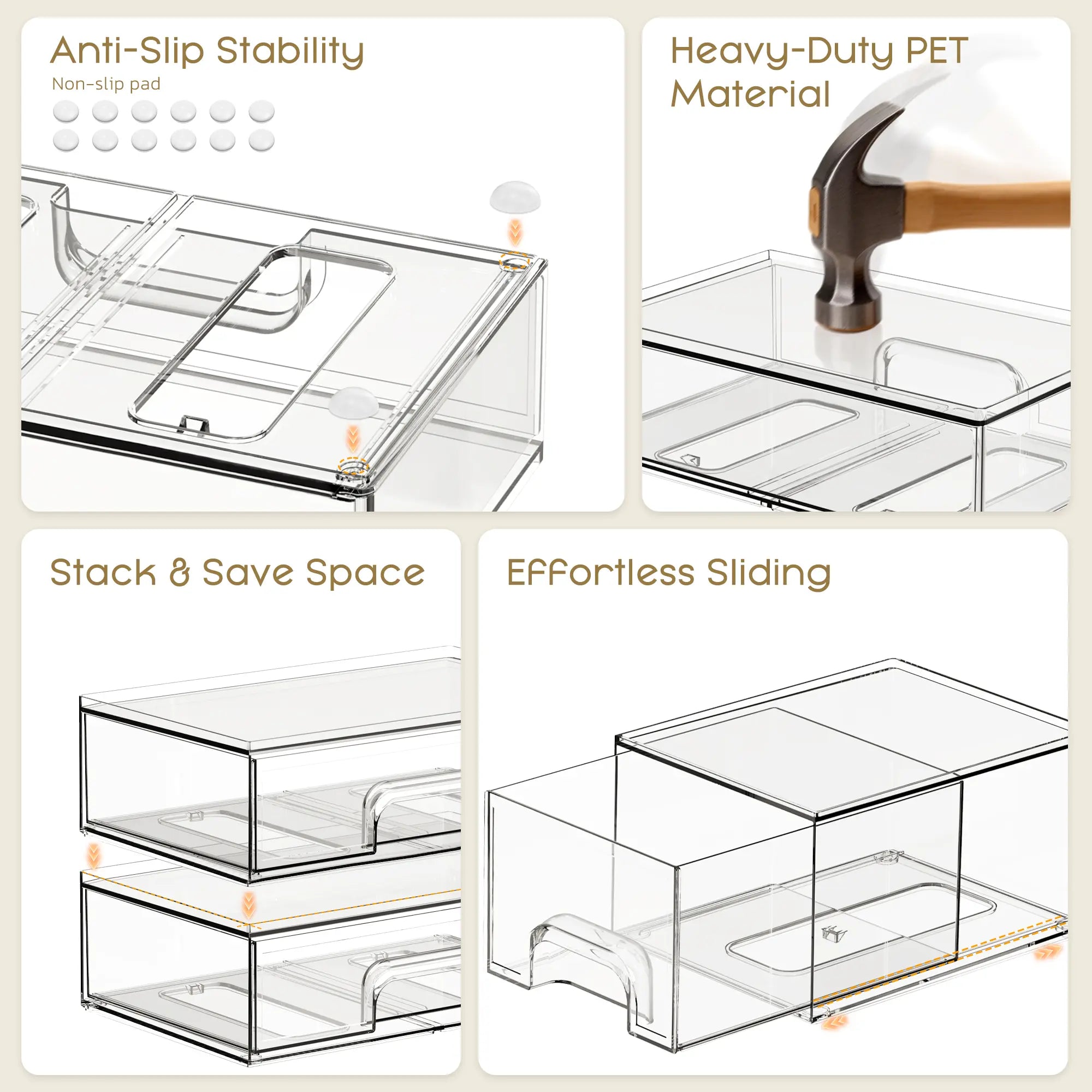 Anti-Slip Stability

Non-slip pad

Heavy-Duty PET Material

Stack & Save Space

Effortless Sliding