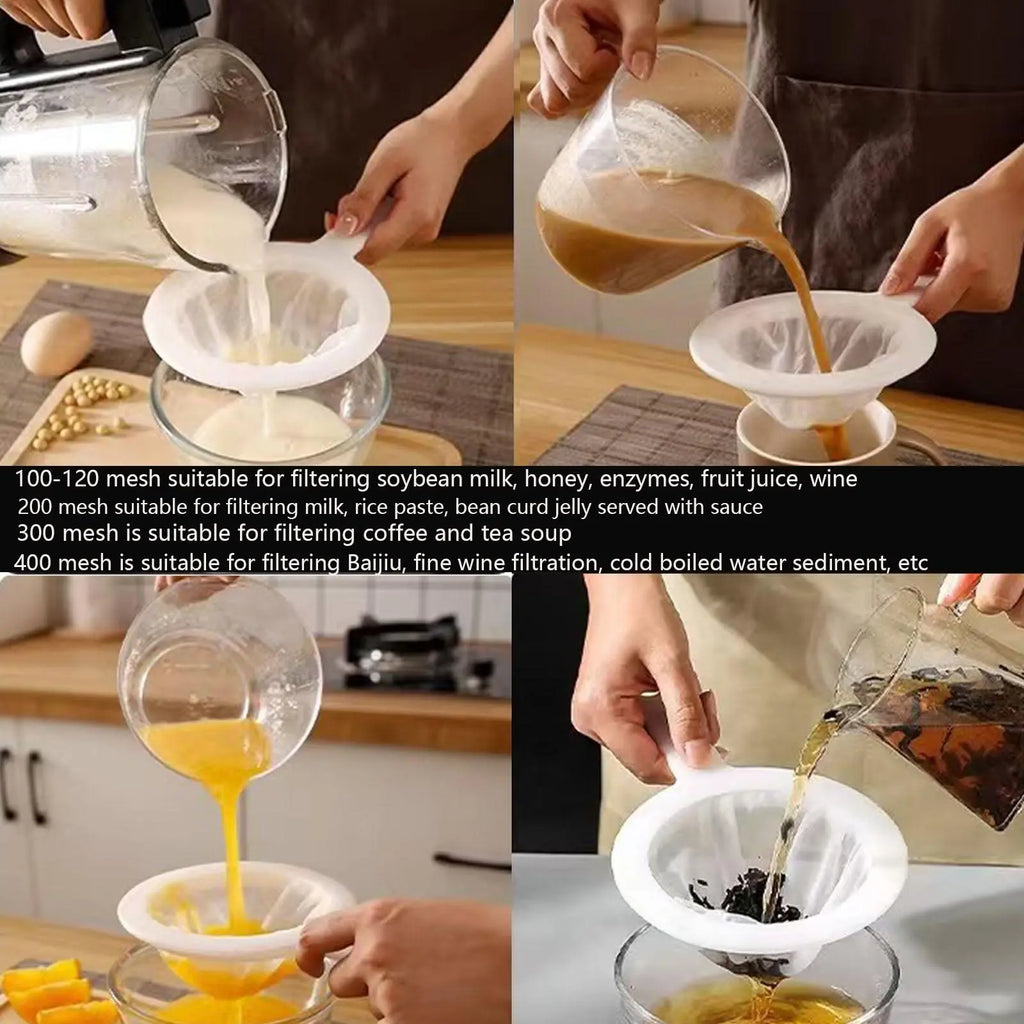 100-120 mesh suitable for filtering soybean milk, honey, enzymes, fruit juice, wine
200 mesh suitable for filtering milk, rice paste, bean curd jelly served with sauce
300 mesh is suitable for filtering coffee and tea soup
400 mesh is suitable for filtering Baijiu, fine wine filtration, cold boiled water sediment, etc