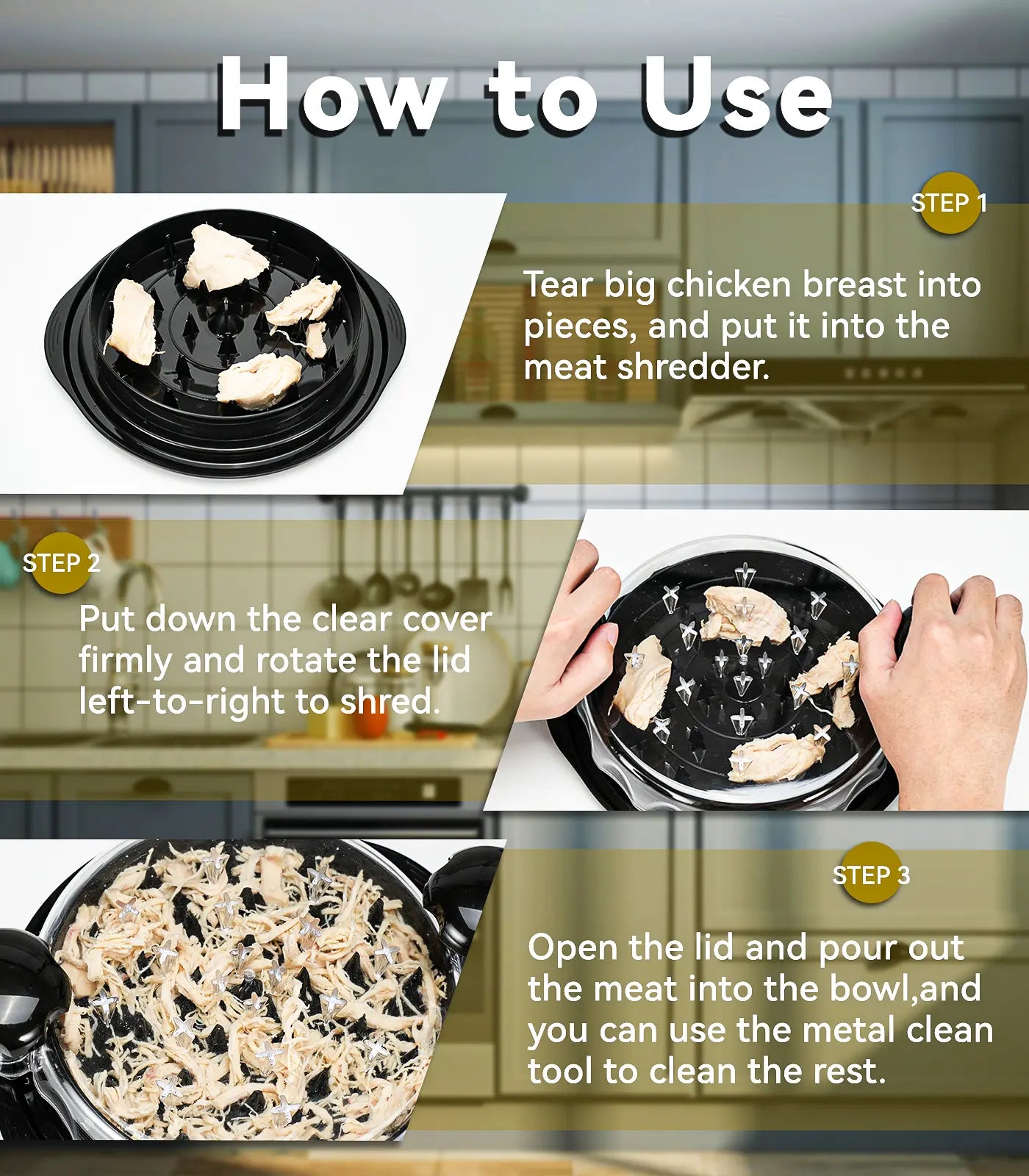 How to Use

STEP 1

Tear big chicken breast into pieces, and put it into the meat shredder.

STEP 2

Put down the clear cover firmly and rotate the lid left-to-right to shred.

STEP 3

Open the lid and pour out the meat into the bowl,and you can use the metal clean tool to clean the rest.