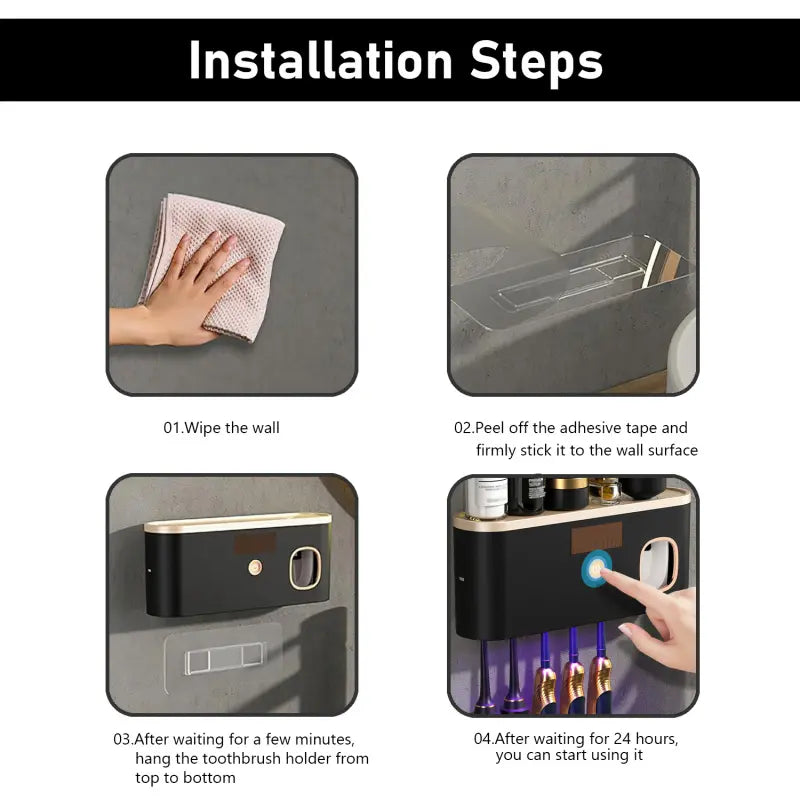 Installation Steps

01.Wipe the wall

02.Peel off the adhesive tape and firmly stick it to the wall surface

03.After waiting for a few minutes, hang the toothbrush holder from top to bottom

04.After waiting for 24 hours, you can start using it